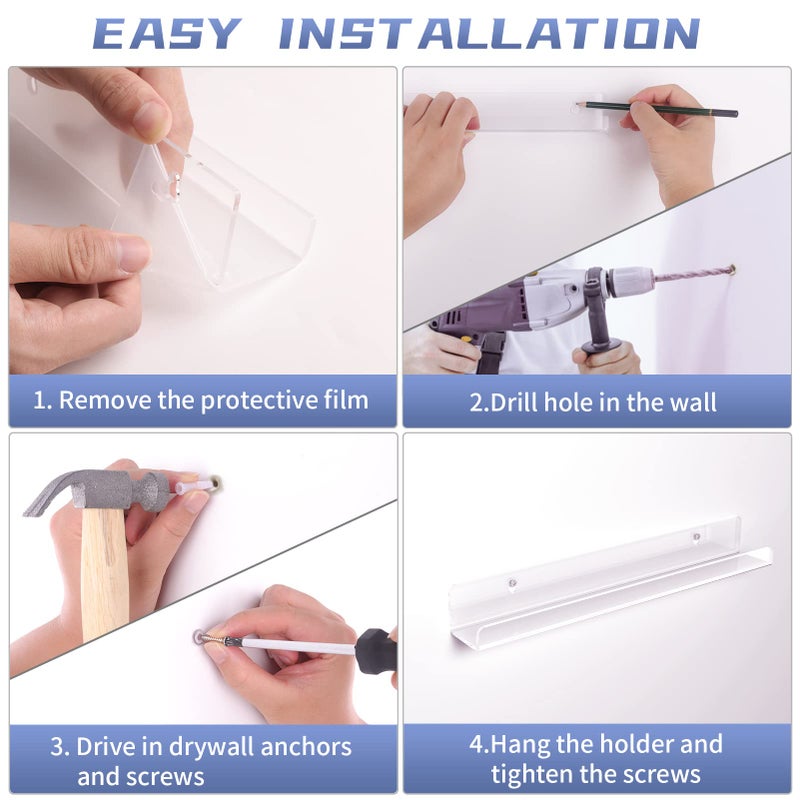 EASY INSTALLATION

1. Remove the protective film

2.Drill hole in the wall

3. Drive in drywall anchors and screws

4.Hang the holder and tighten the screws